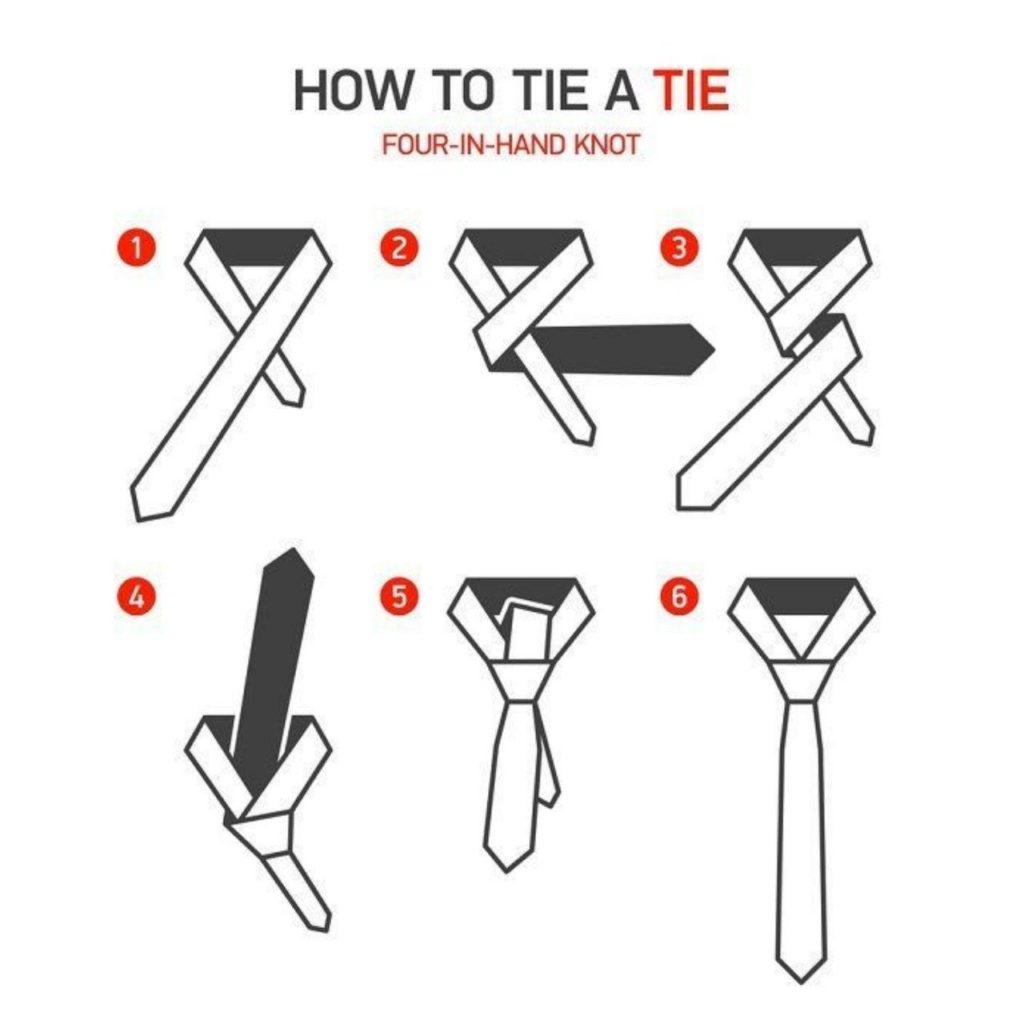 HOW TO TIE A TIE
FOUR-IN-HAND KNOT

1

2

3

4

5

6